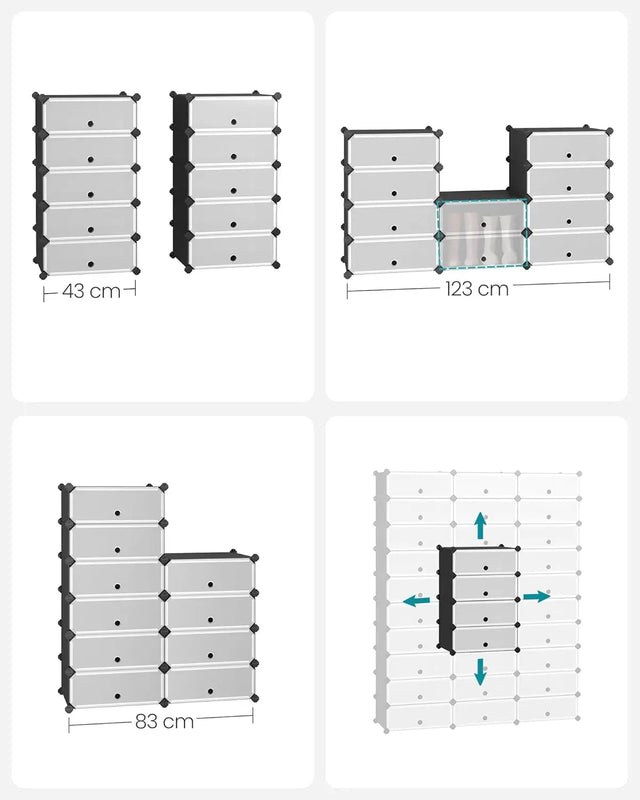 43 cm

123 cm

83 cm