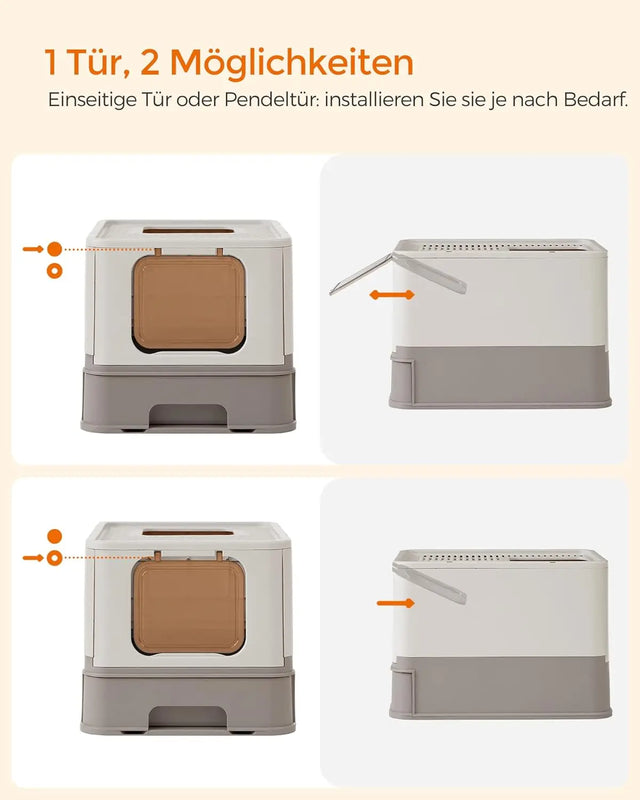 1 Tür, 2 Möglichkeiten

Einseitige Tür oder Pendeltür: installieren Sie sie je nach Bedarf.