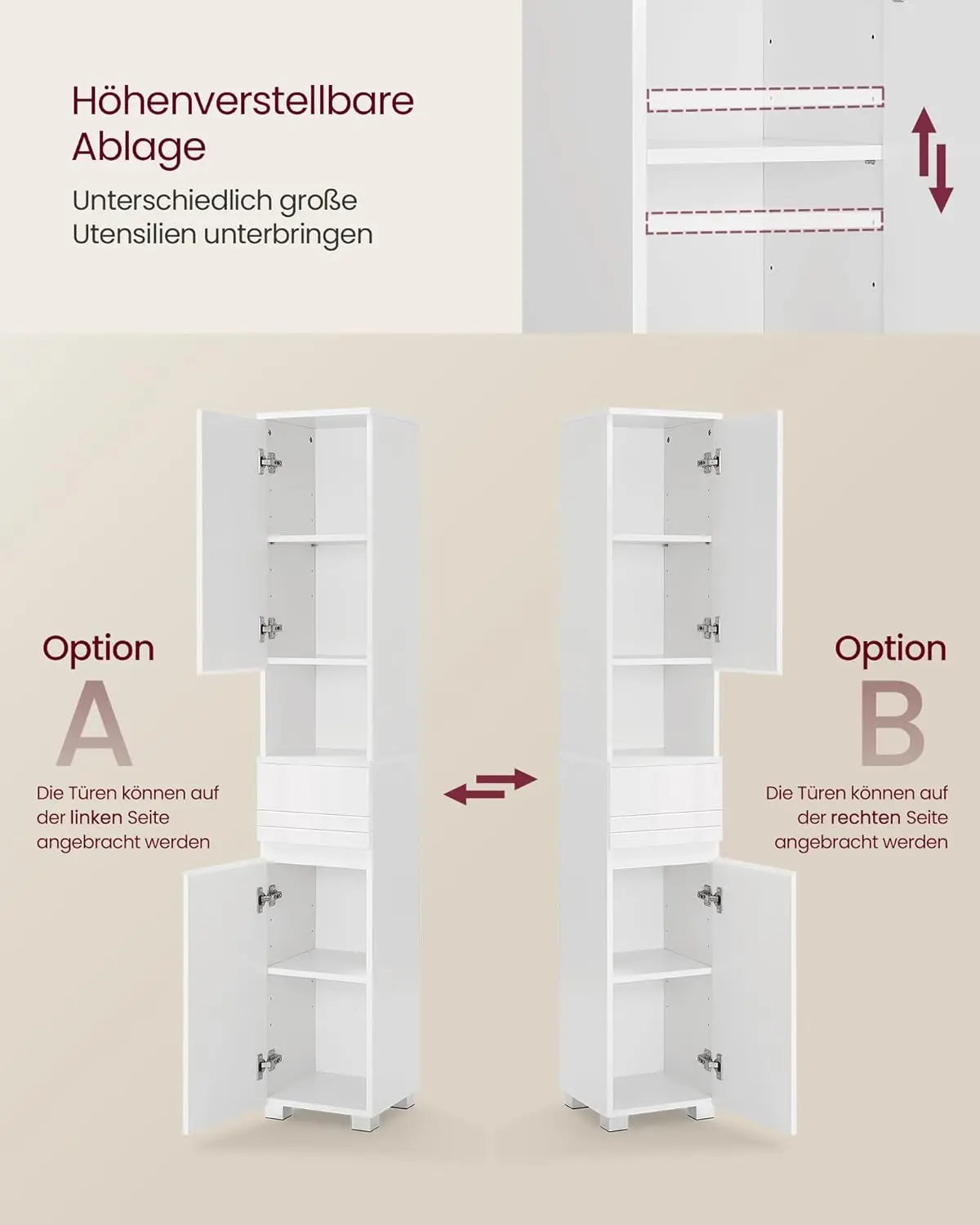 Höhenverstellbare Ablage

Unterschiedlich große Utensilien unterbringen

Option
A

Die Türen können auf der linken Seite angebracht werden

Option
B

Die Türen können auf der rechten Seite angebracht werden