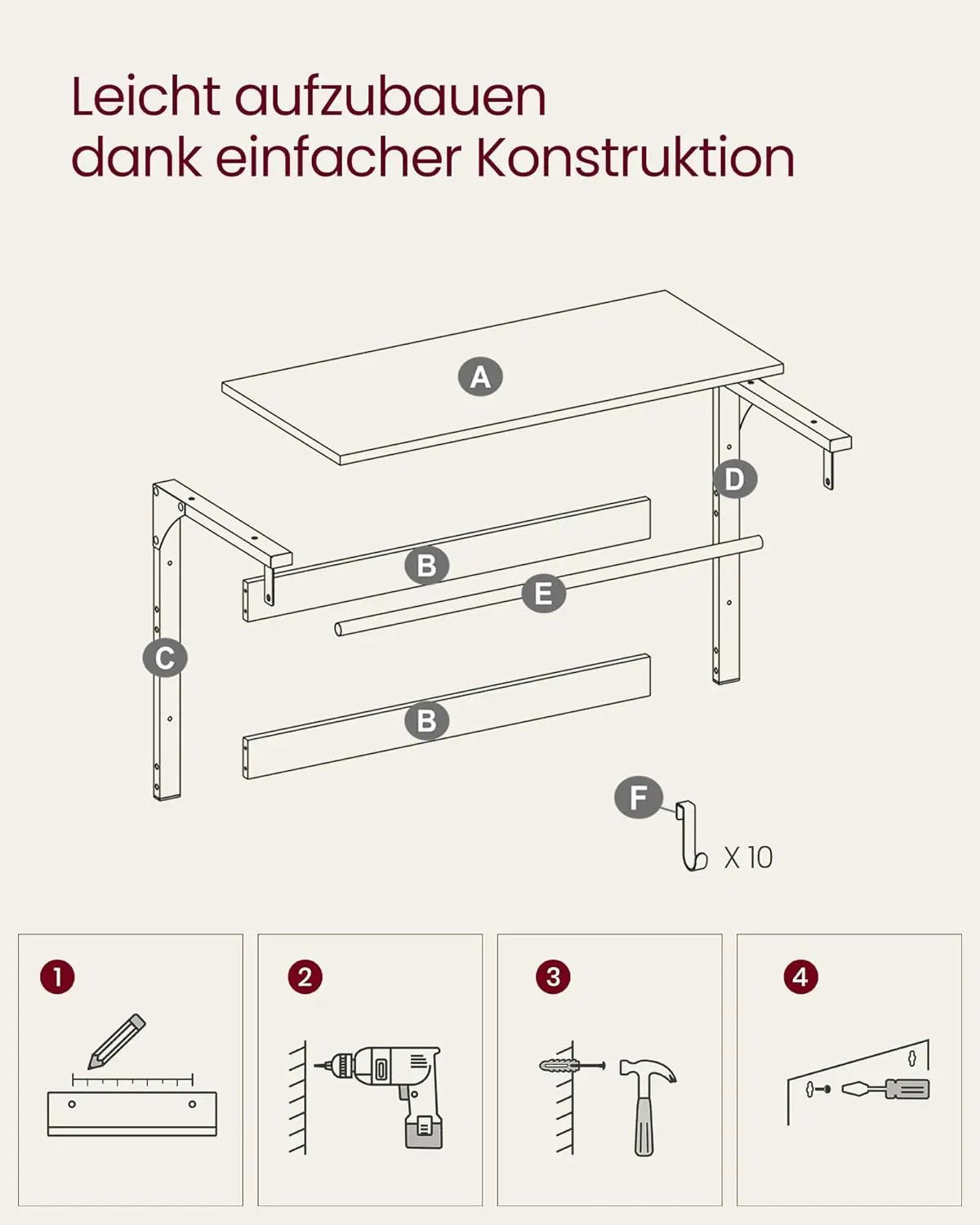 Leicht aufzubauen
dank einfacher Konstruktion

A

D

B

E

C

B

F

X 10

1

2

3

4