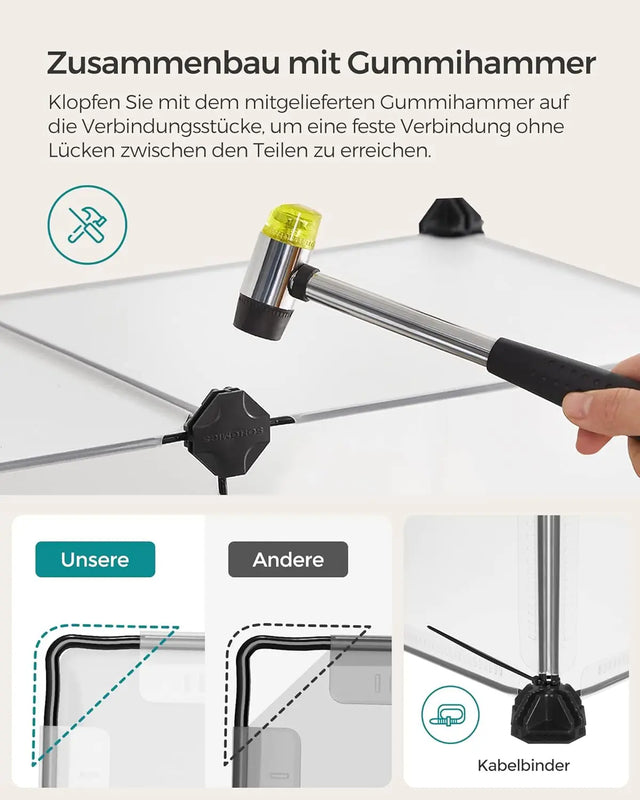 Zusammenbau mit Gummihammer

Klopfen Sie mit dem mitgelieferten Gummihammer auf die Verbindungsstücke, um eine feste Verbindung ohne Lücken zwischen den Teilen zu erreichen.

SONGMICS

Unsere

Andere

Kabelbinder