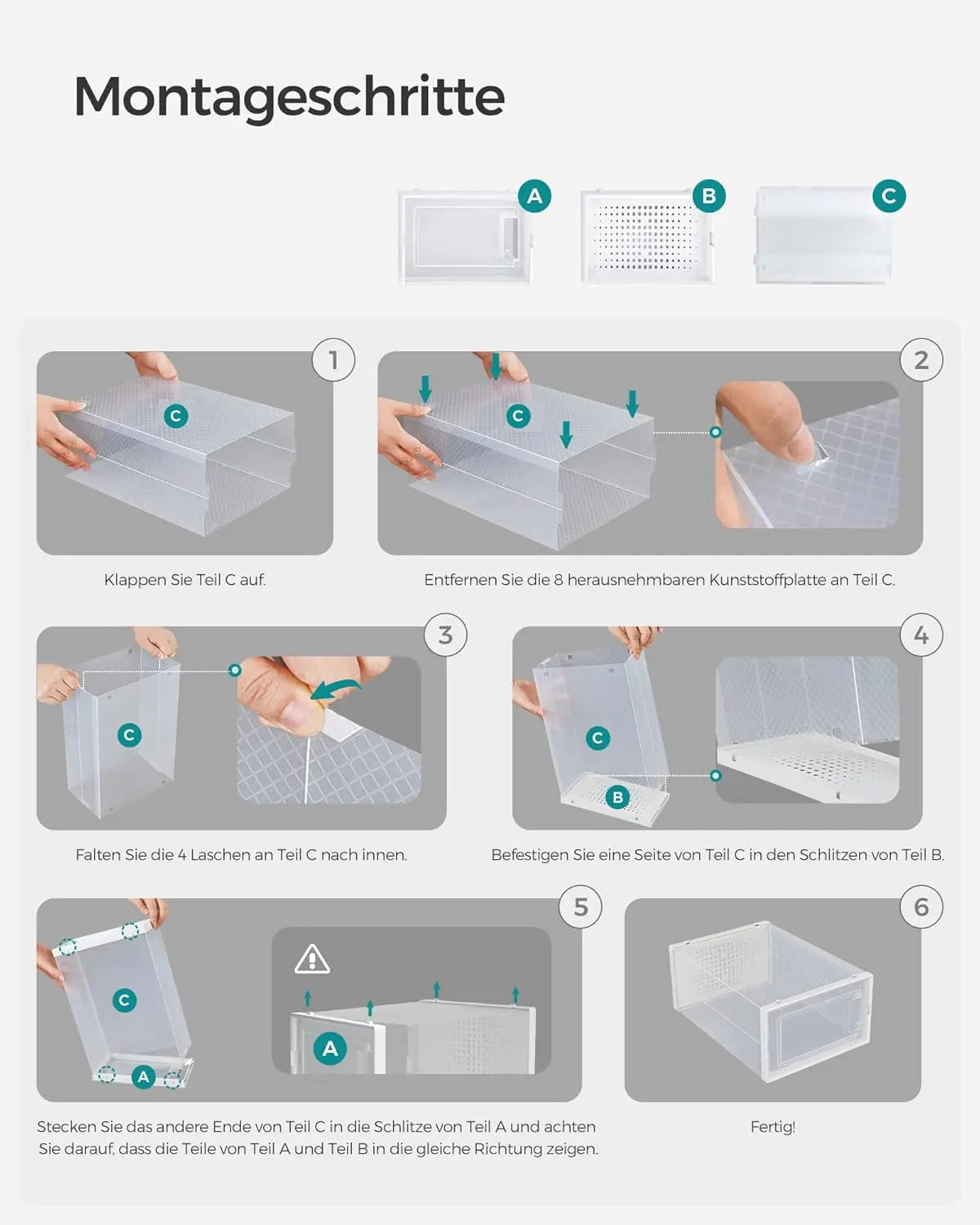 Montageschritte

A B C

1
C
Klappen Sie Teil C auf.

2
C
Entfernen Sie die 8 herausnehmbaren Kunststoffplatte an Teil C.

3
C
Falten Sie die 4 Laschen an Teil C nach innen.

4
C
B
Befestigen Sie eine Seite von Teil C in den Schlitzen von Teil B.

5
C
A
A
Stecken Sie das andere Ende von Teil C in die Schlitze von Teil A und achten Sie darauf, dass die Teile von Teil A und Teil B in die gleiche Richtung zeigen.

6
Fertig!