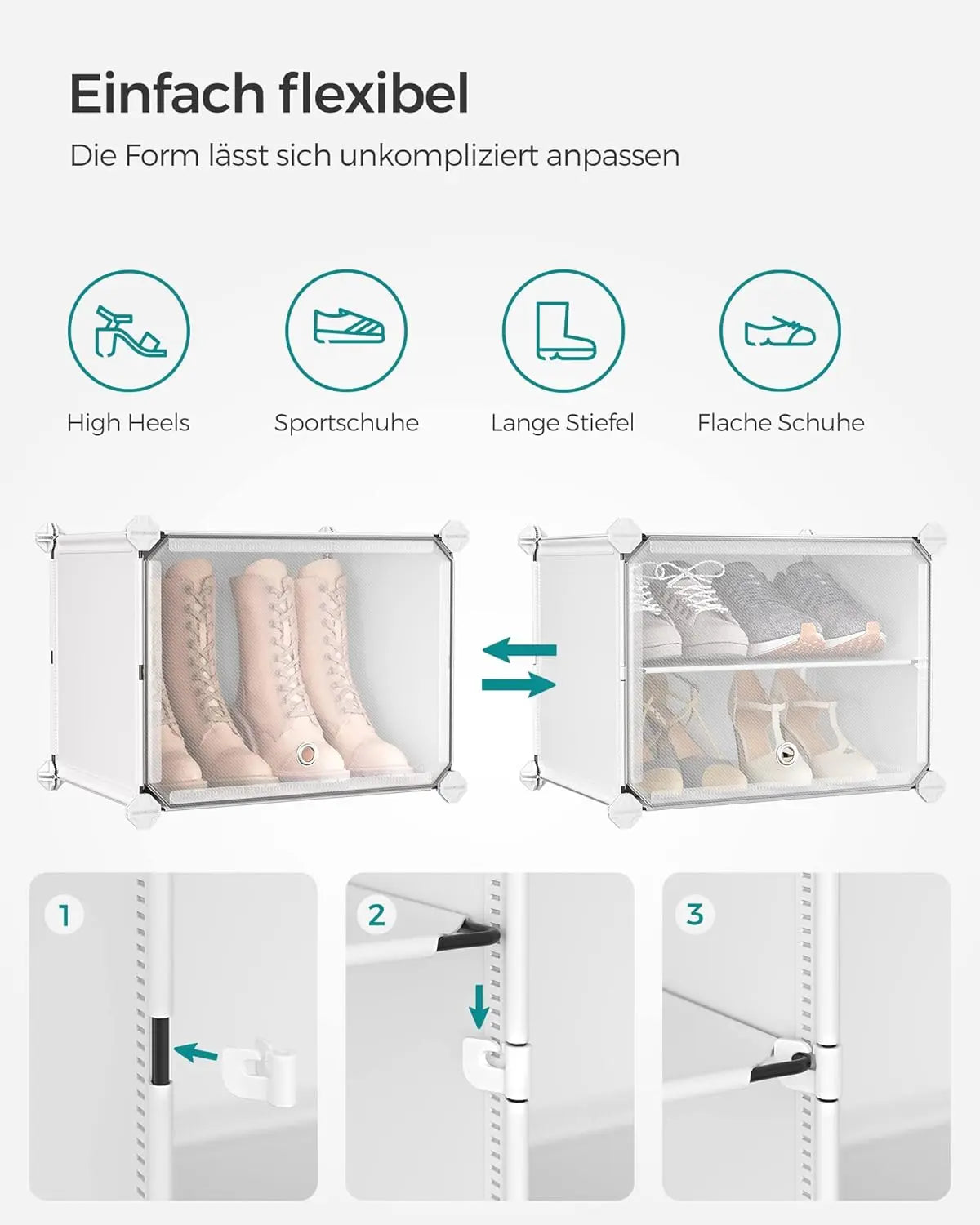 Einfach flexibel

Die Form lässt sich unkompliziert anpassen

High Heels

Sportschuhe

Lange Stiefel

Flache Schuhe

1

2

3