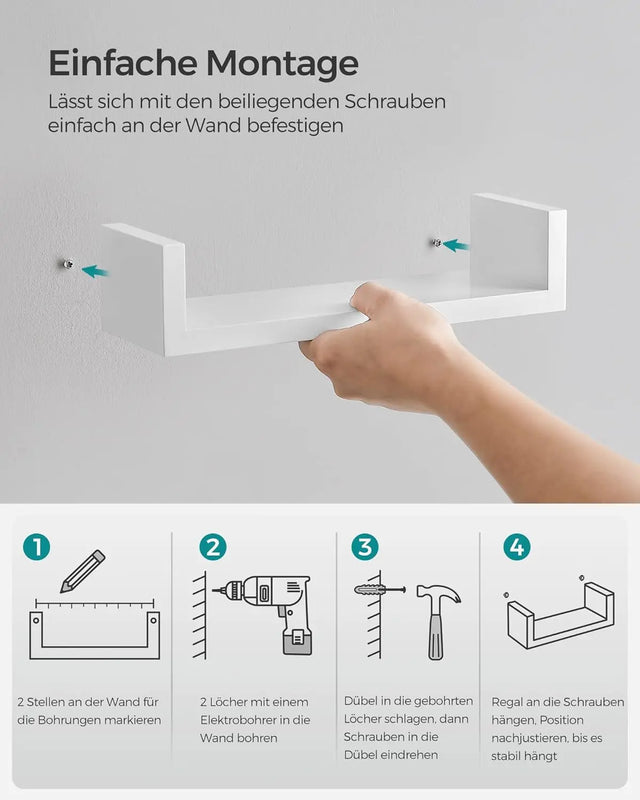 Einfache Montage

Lässt sich mit den beiliegenden Schrauben einfach an der Wand befestigen

1

2 Stellen an der Wand für die Bohrungen markieren

2

2 Löcher mit einem Elektrobohrer in die Wand bohren

3

Dübel in die gebohrten Löcher schlagen, dann Schrauben in die Dübel eindrehen

4

Regal an die Schrauben hängen, Position nachjustieren, bis es stabil hängt