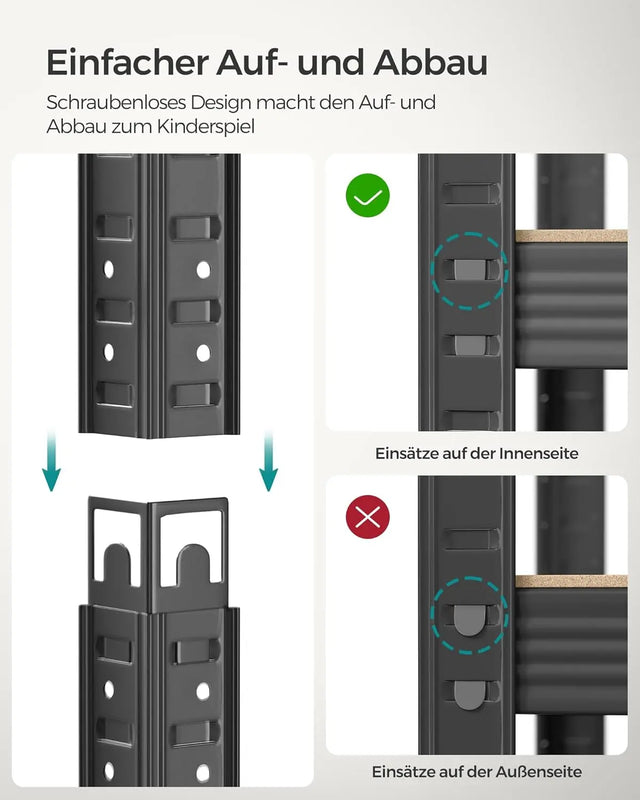 Einfacher Auf- und Abbau

Schraubenloses Design macht den Auf- und Abbau zum Kinderspiel

Einsätze auf der Innenseite

Einsätze auf der Außenseite