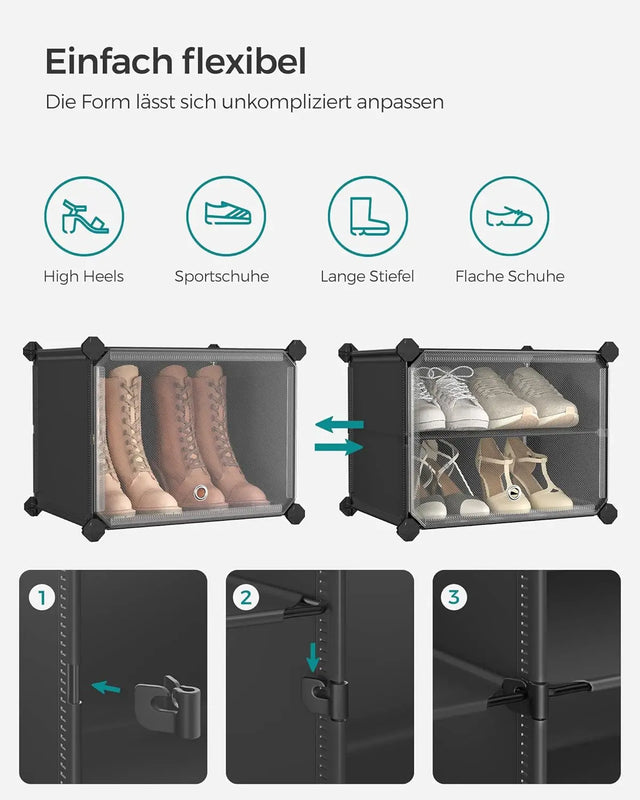 Einfach flexibel

Die Form lässt sich unkompliziert anpassen

High Heels

Sportschuhe

Lange Stiefel

Flache Schuhe

1

2

3