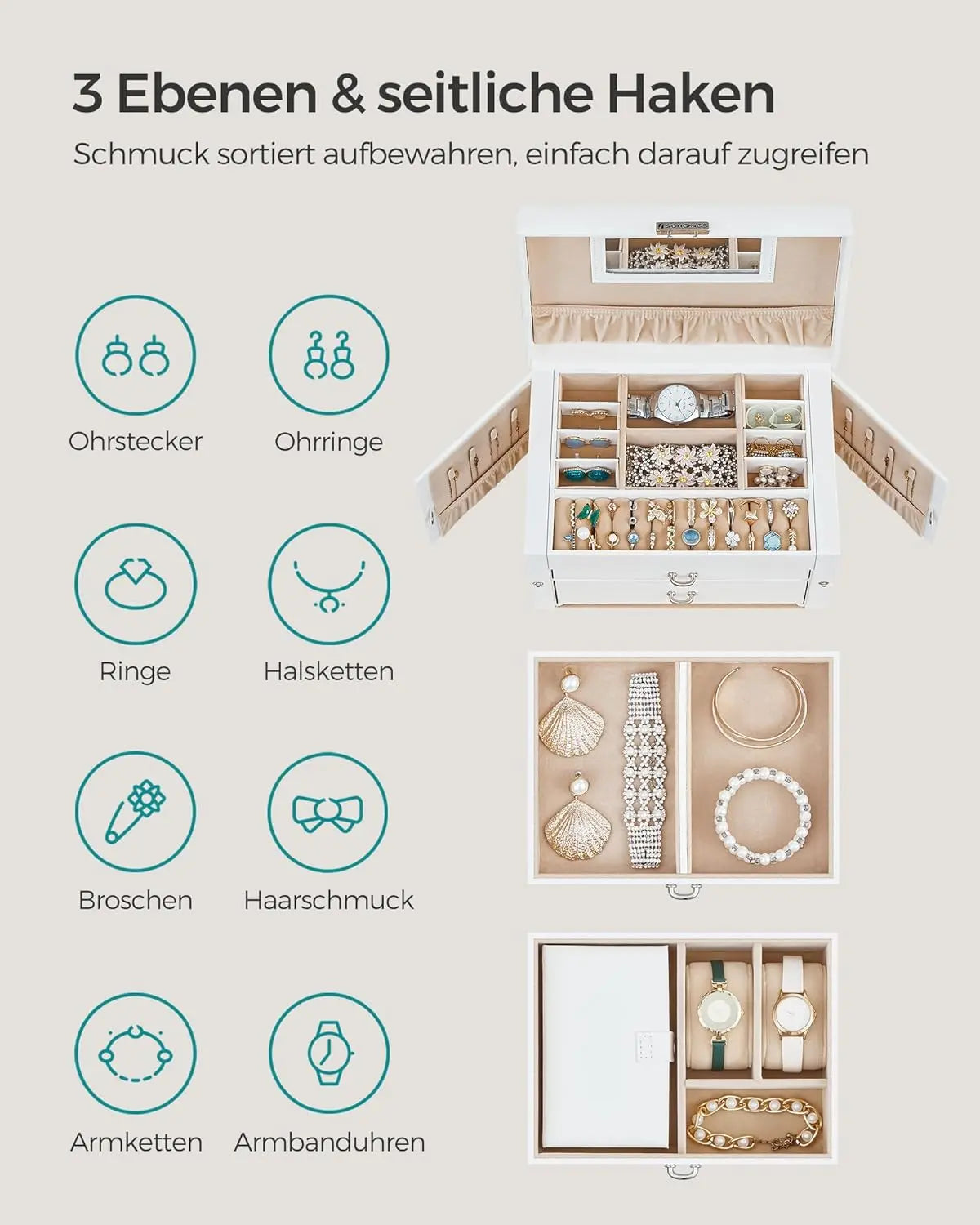 3 Ebenen & seitliche Haken

Schmuck sortiert aufbewahren, einfach darauf zugreifen

SONGMICS

Ohrstecker

Ohrringe

Ringe

Halsketten

Broschen

Haarschmuck

Armketten

Armbanduhren