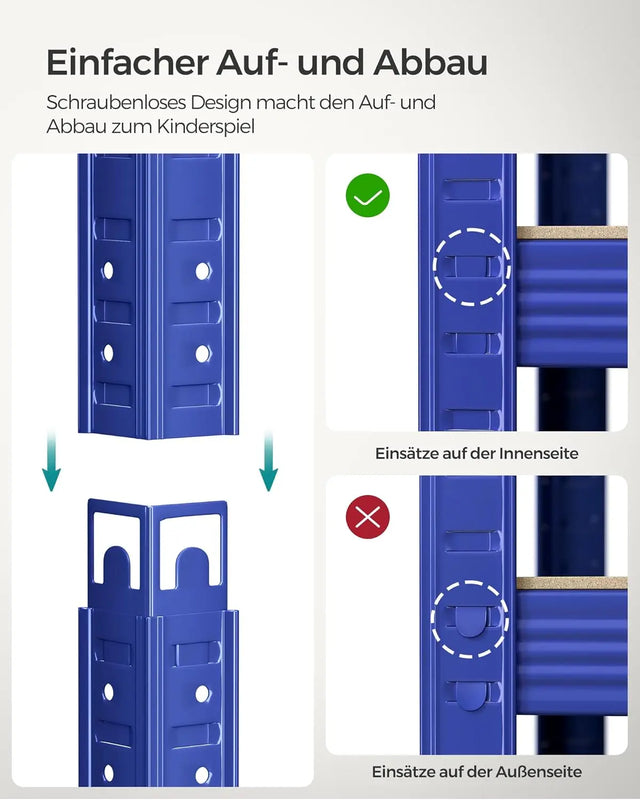 Einfacher Auf- und Abbau

Schraubenloses Design macht den Auf- und Abbau zum Kinderspiel

Einsätze auf der Innenseite

Einsätze auf der Außenseite