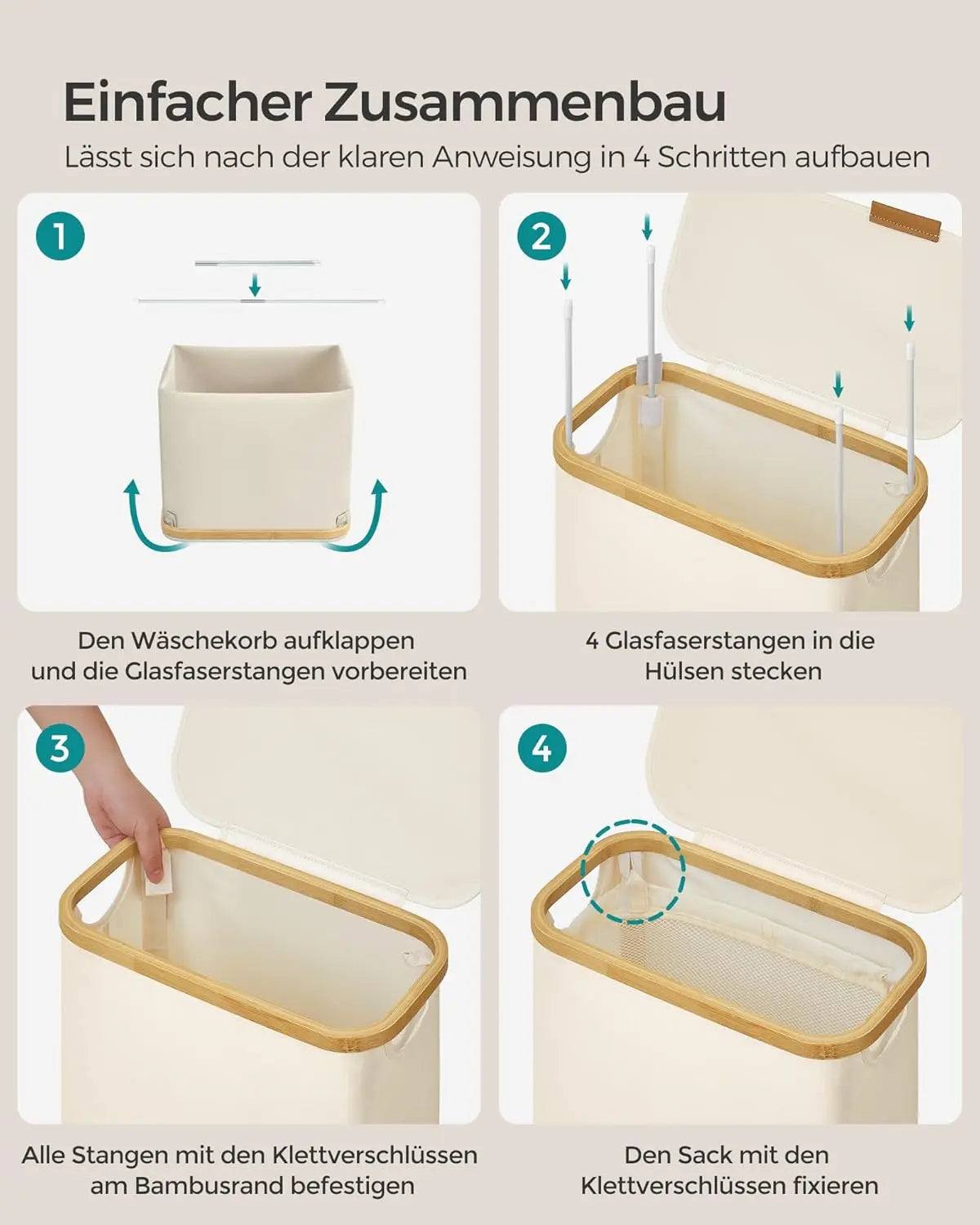 Einfacher Zusammenbau

Lässt sich nach der klaren Anweisung in 4 Schritten aufbauen

1

Den Wäschekorb aufklappen und die Glasfaserstangen vorbereiten

2

4 Glasfaserstangen in die Hülsen stecken

3

Alle Stangen mit den Klettverschlüssen am Bambusrand befestigen

4

Den Sack mit den Klettverschlüssen fixieren