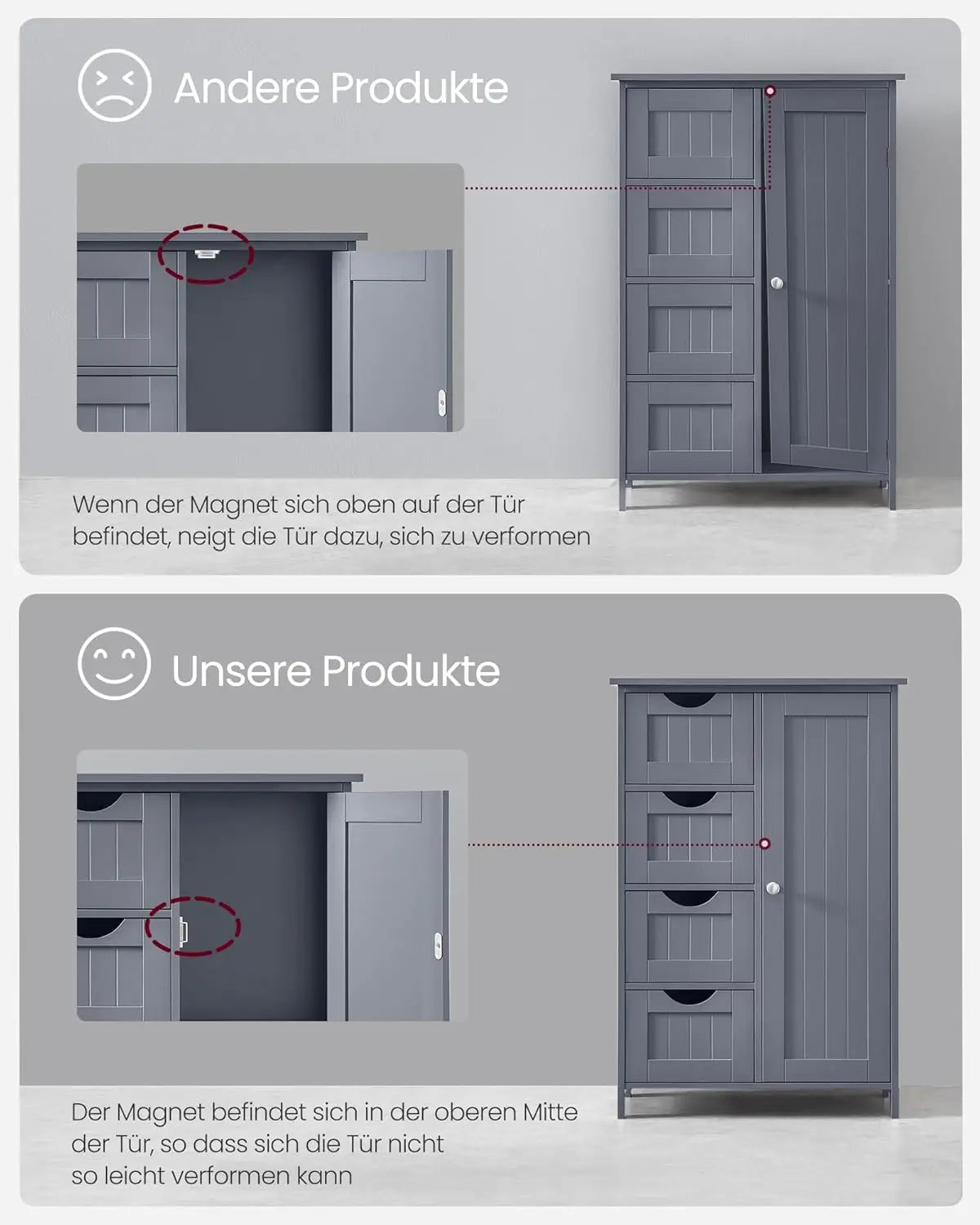 Andere Produkte

Wenn der Magnet sich oben auf der Tür befindet, neigt die Tür dazu, sich zu verformen

Unsere Produkte

Der Magnet befindet sich in der oberen Mitte der Tür, so dass sich die Tür nicht so leicht verformen kann