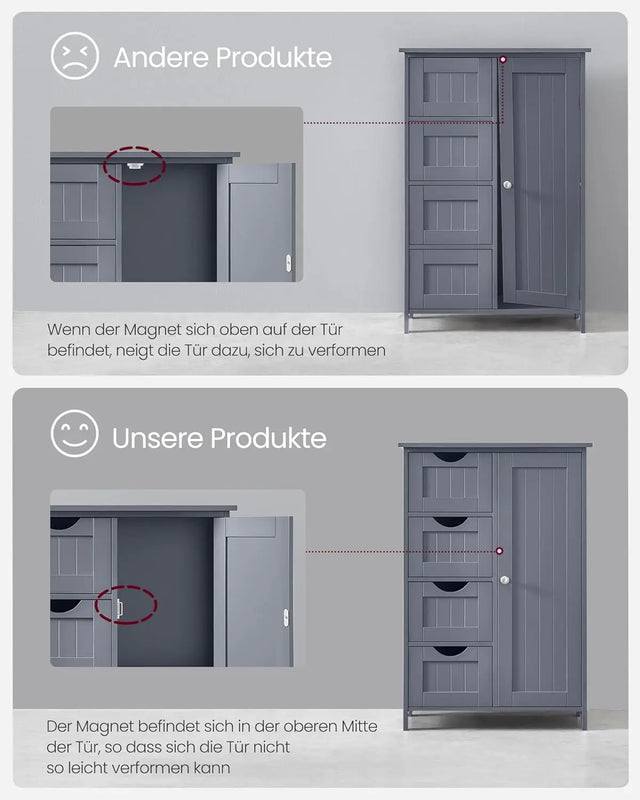 Andere Produkte

Wenn der Magnet sich oben auf der Tür befindet, neigt die Tür dazu, sich zu verformen

Unsere Produkte

Der Magnet befindet sich in der oberen Mitte der Tür, so dass sich die Tür nicht so leicht verformen kann