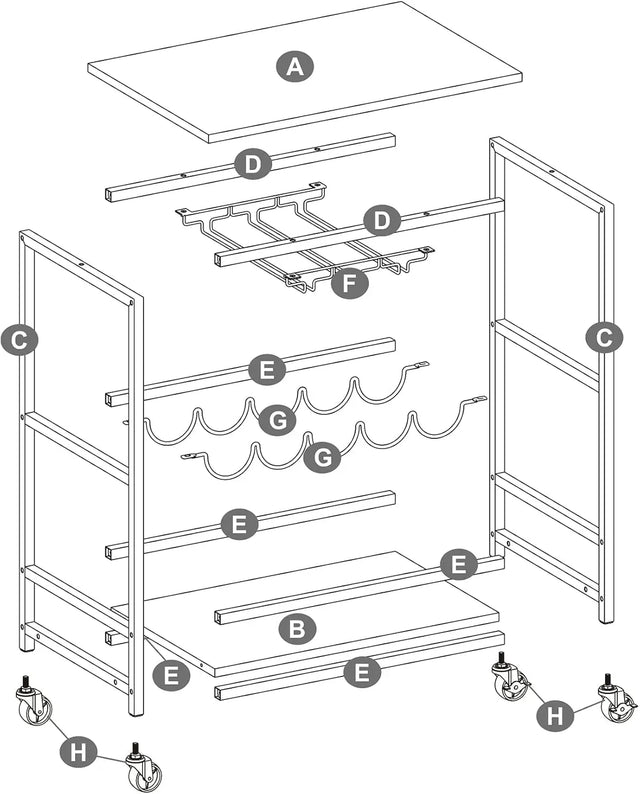 A
D
D
F
C
C
E
G
G
E
E
B
E
E
H
H