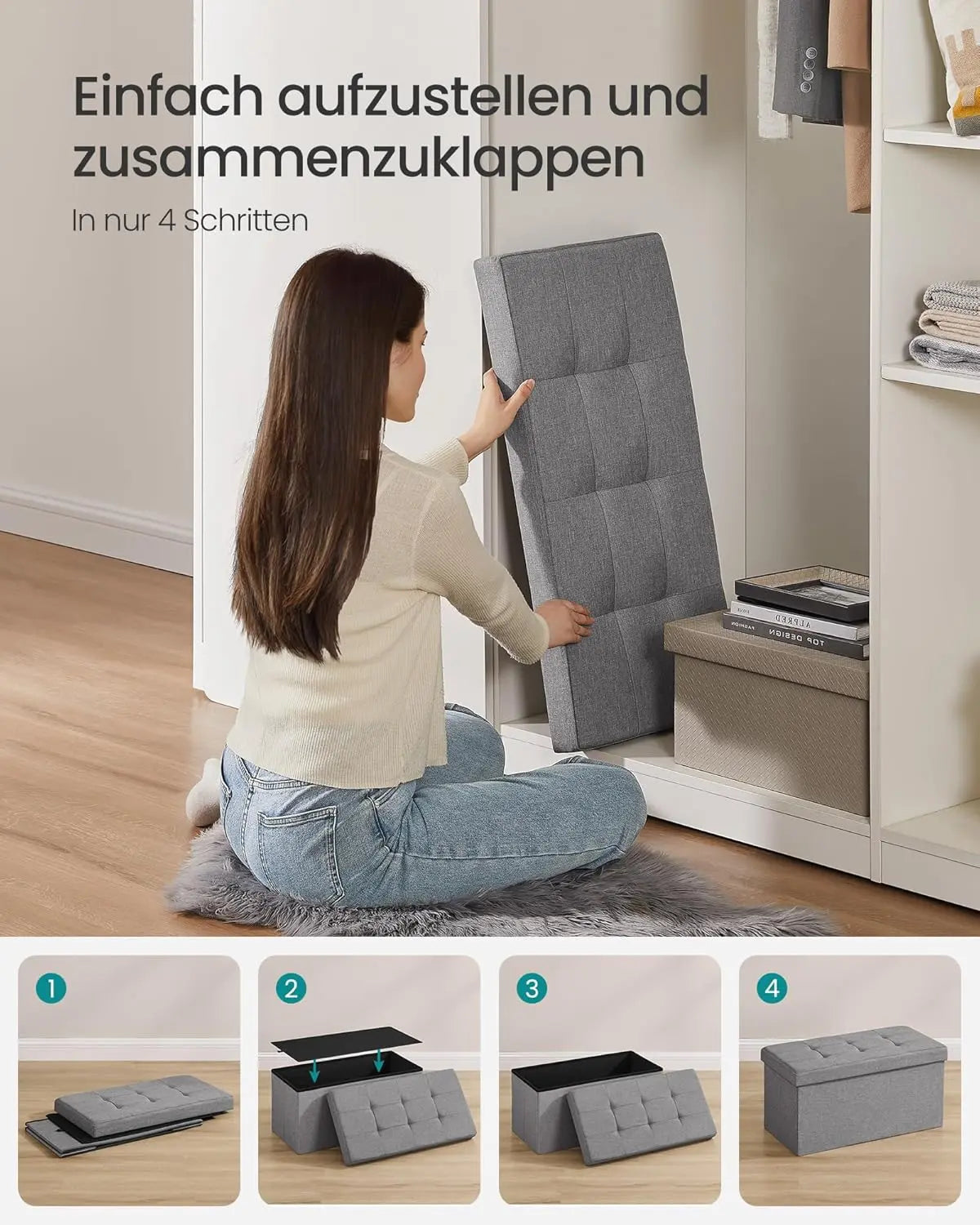 Einfach aufzustellen und zusammenzuklappen

In nur 4 Schritten

ALFRED

FASHION

TOP DESIGN

1

2

3

4