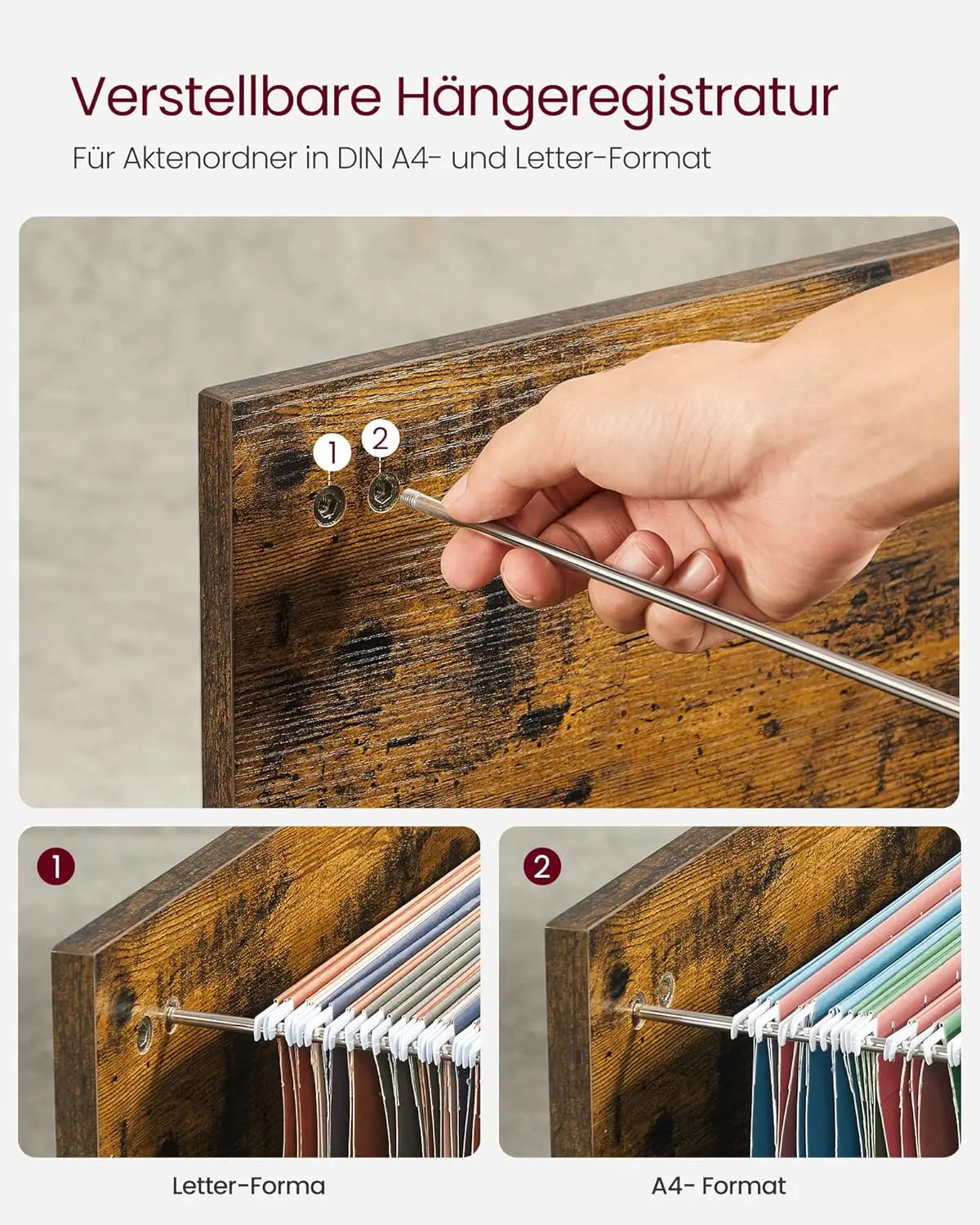 Verstellbare Hängeregistratur

Für Aktenordner in DIN A4- und Letter-Format

1

2

1

2

Letter-Forma

A4- Format