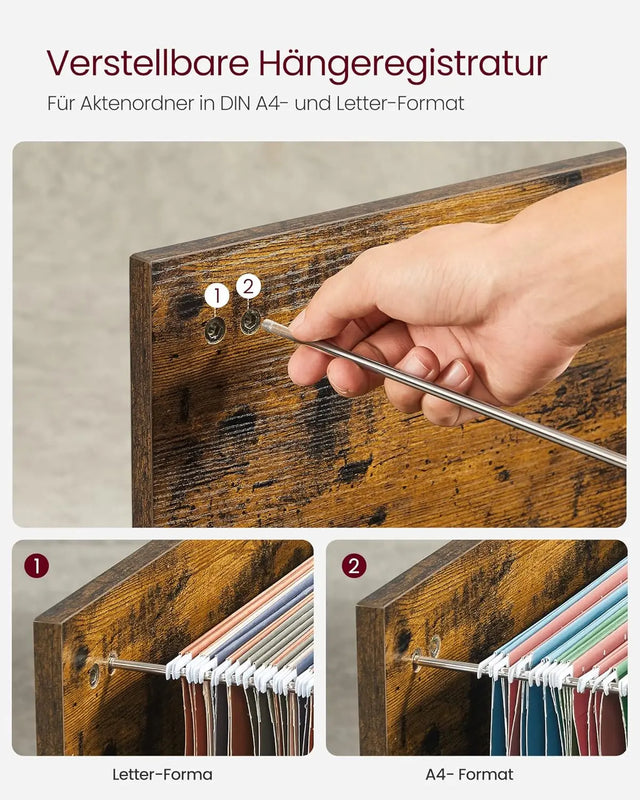 Verstellbare Hängeregistratur

Für Aktenordner in DIN A4- und Letter-Format

1 2

1

2

Letter-Forma

A4- Format