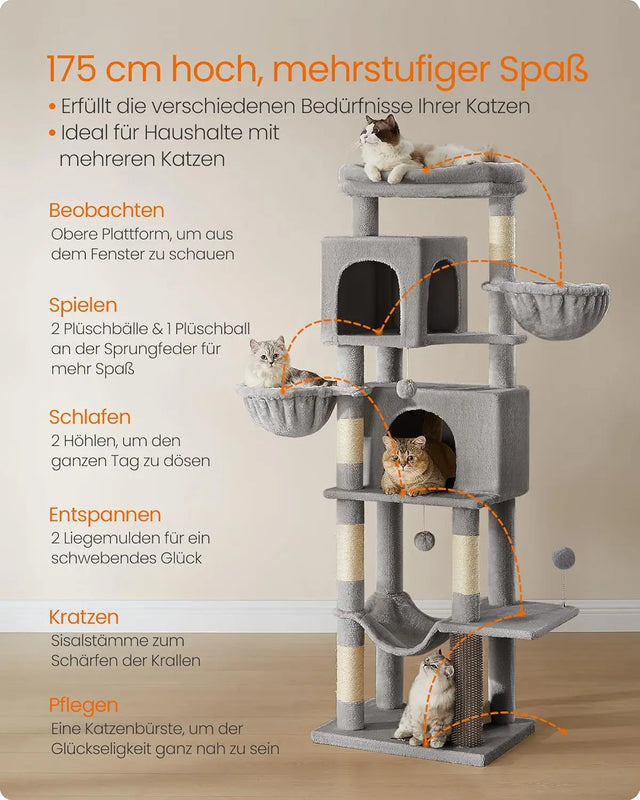 175 cm hoch, mehrstufiger Spaß

• Erfüllt die verschiedenen Bedürfnisse Ihrer Katzen
• Ideal für Haushalte mit mehreren Katzen

Beobachten
Obere Plattform, um aus dem Fenster zu schauen

Spielen
2 Plüschbälle & 1 Plüschball an der Sprungfeder für mehr Spaß

Schlafen
2 Höhlen, um den ganzen Tag zu dösen

Entspannen
2 Liegemulden für ein schwebendes Glück

Kratzen
Sisalstämme zum Schärfen der Krallen

Pflegen
Eine Katzenbürste, um der Glückseligkeit ganz nah zu sein