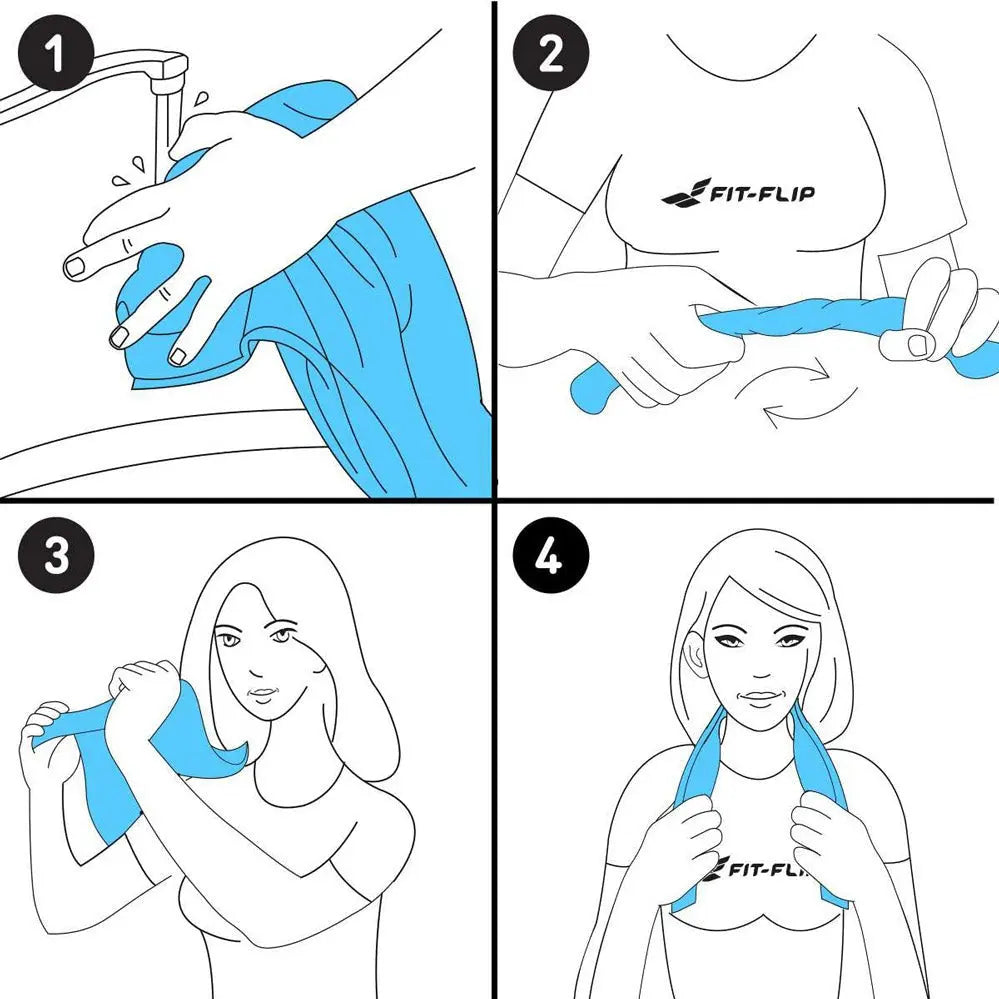 1

2

FIT-FLIP

3

4

FIT-FLIP