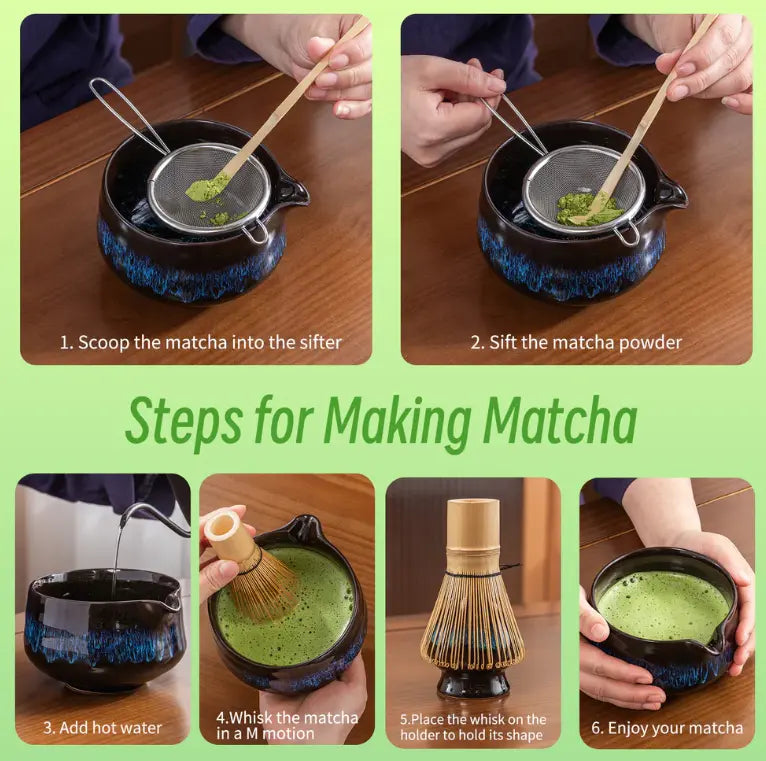 1. Scoop the matcha into the sifter

2. Sift the matcha powder

Steps for Making Matcha

3. Add hot water

4.Whisk the matcha in a M motion

5.Place the whisk on the holder to hold its shape

6. Enjoy your matcha